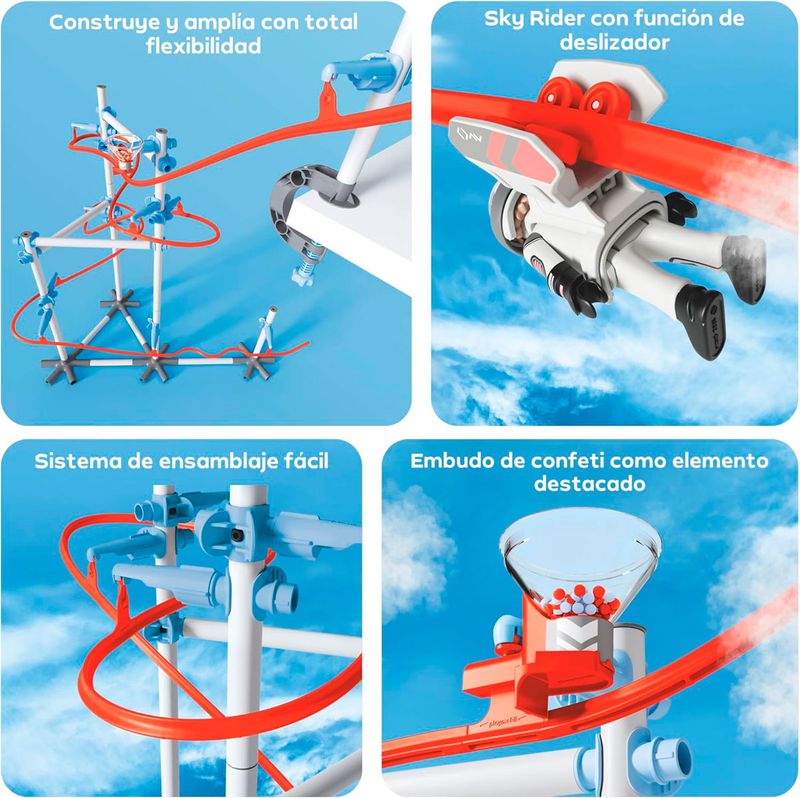 Construye y amplía con total flexibilidad

Sky Rider con función de deslizador

Sistema de ensamblaje fácil

Embudo de confeti como elemento destacado