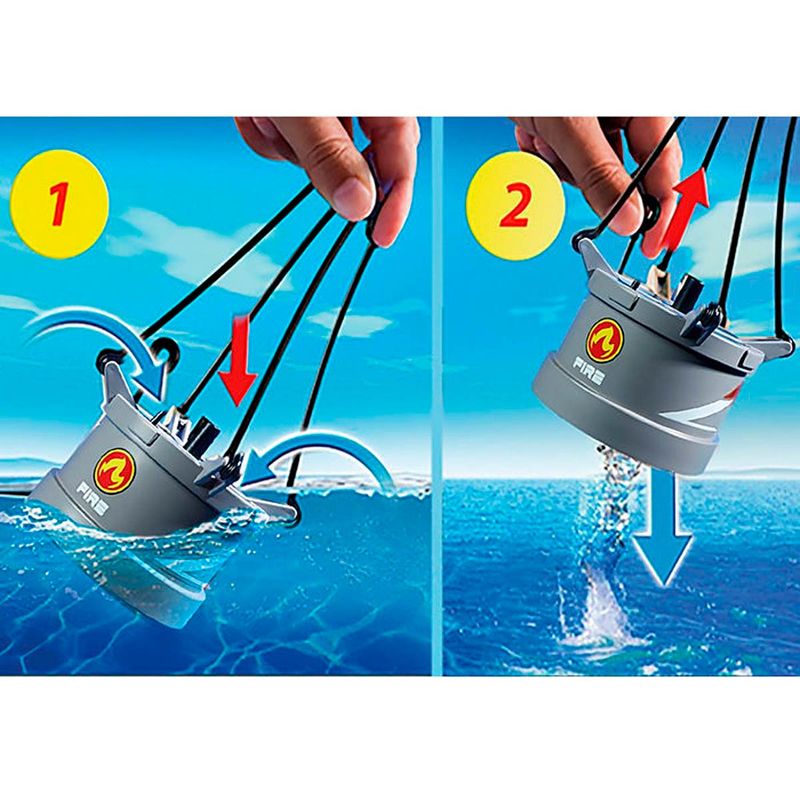 1

FIRE

2

FIRE