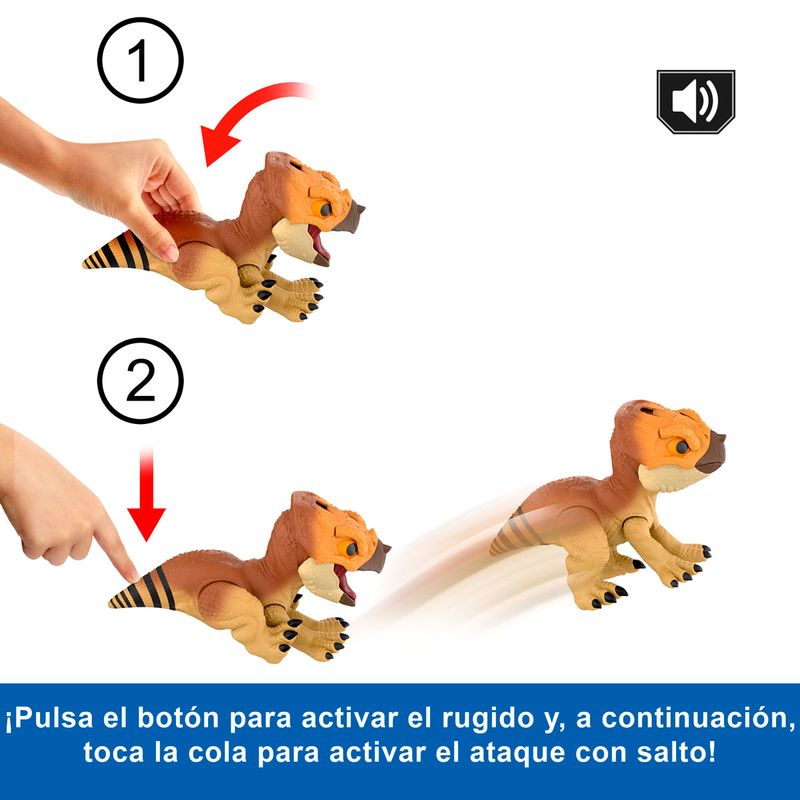 1

2

¡Pulsa el botón para activar el rugido y, a continuación, toca la cola para activar el ataque con salto!