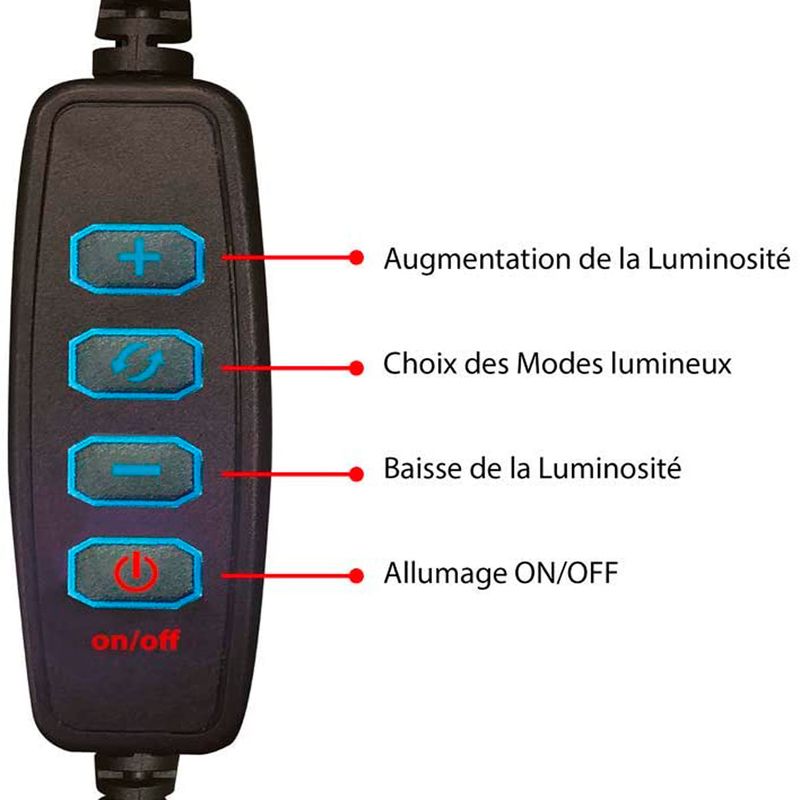 +
Augmentation de la Luminosité

Choix des Modes lumineux

−
Baisse de la Luminosité

Allumage ON/OFF

on/off